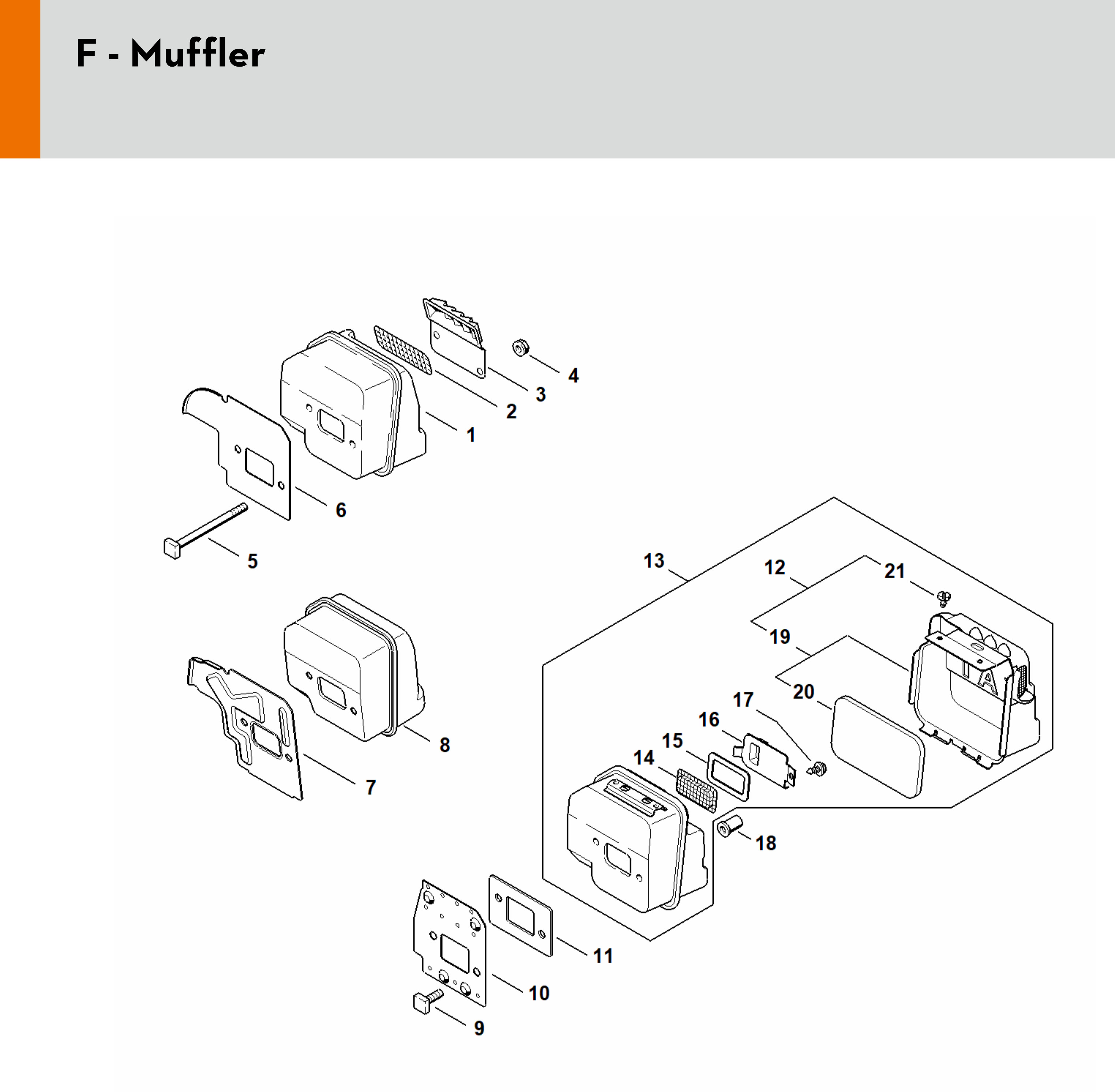 F - Muffler

4
3
2
1
6
5
13
12
21
19
20
17
16
15
14
8
7
18
11
10
9